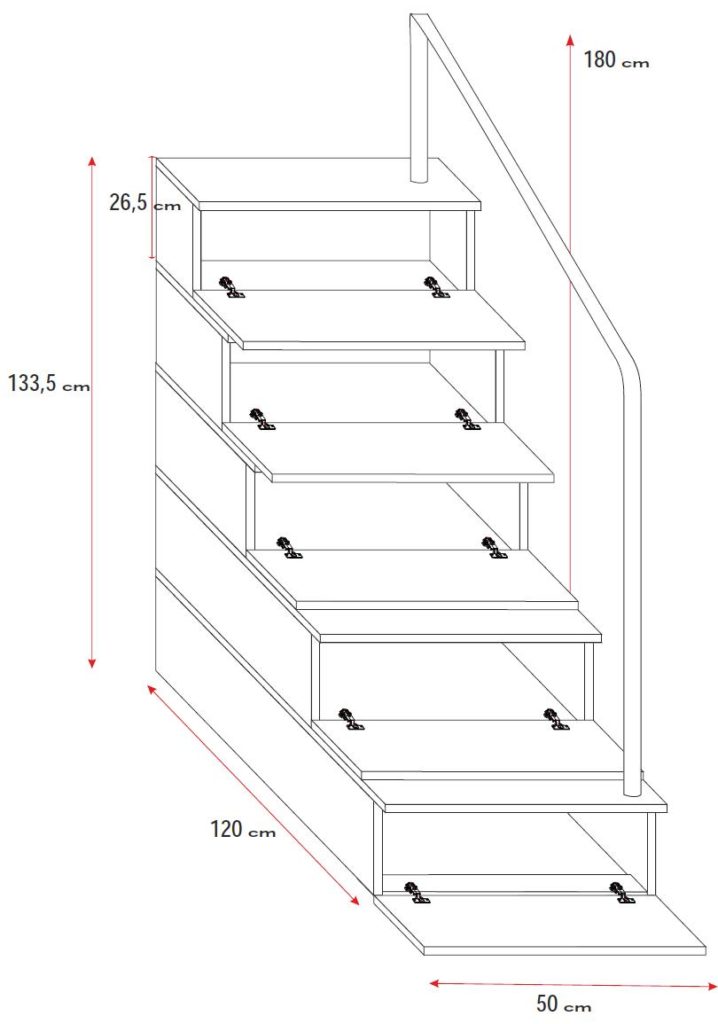 180 cm

26,5 cm

133,5 cm

120 cm

50 cm