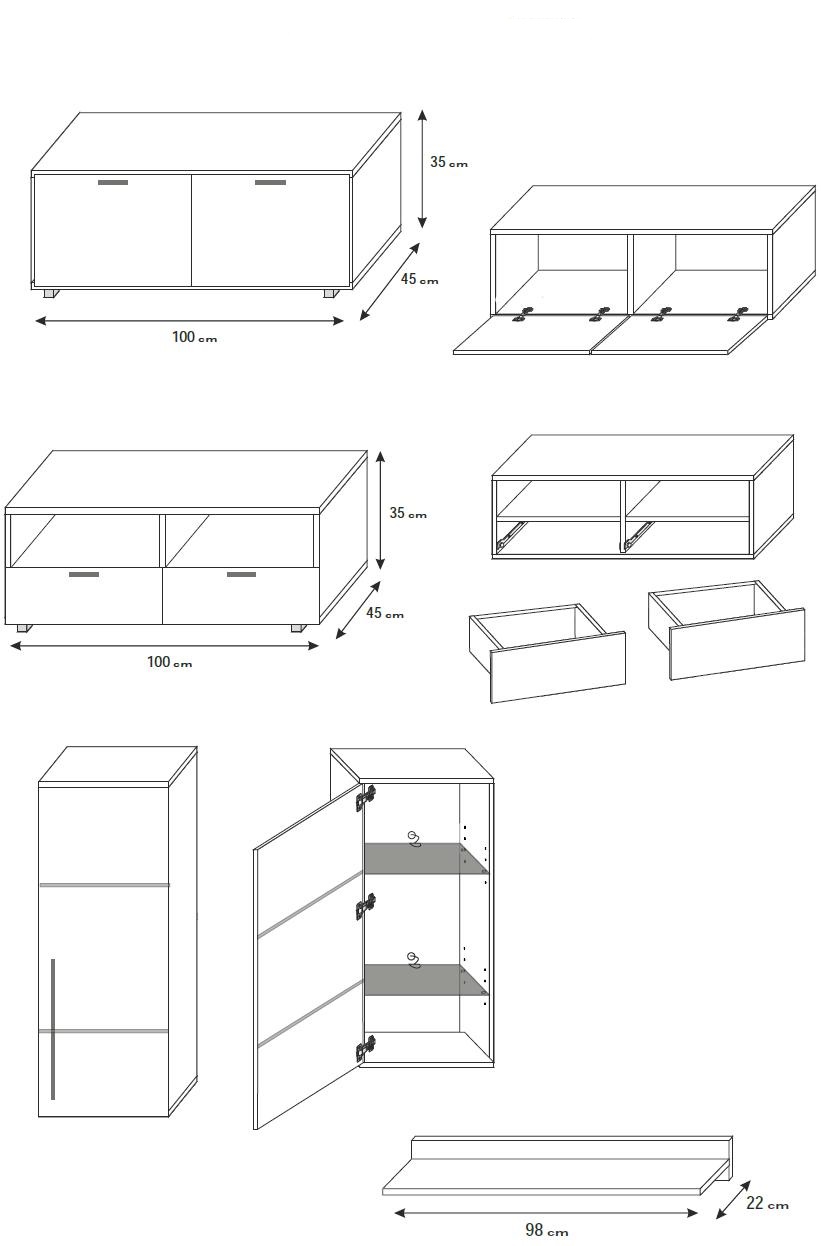 35 cm
45 cm
100 cm

35 cm
45 cm
100 cm

22 cm
98 cm