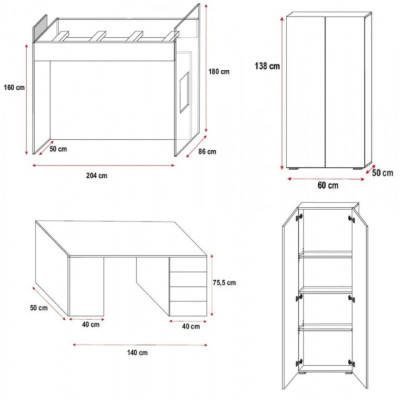 160 cm
180 cm
50 cm
86 cm
204 cm
138 cm
50 cm
60 cm
75,5 cm
50 cm
40 cm
40 cm
140 cm